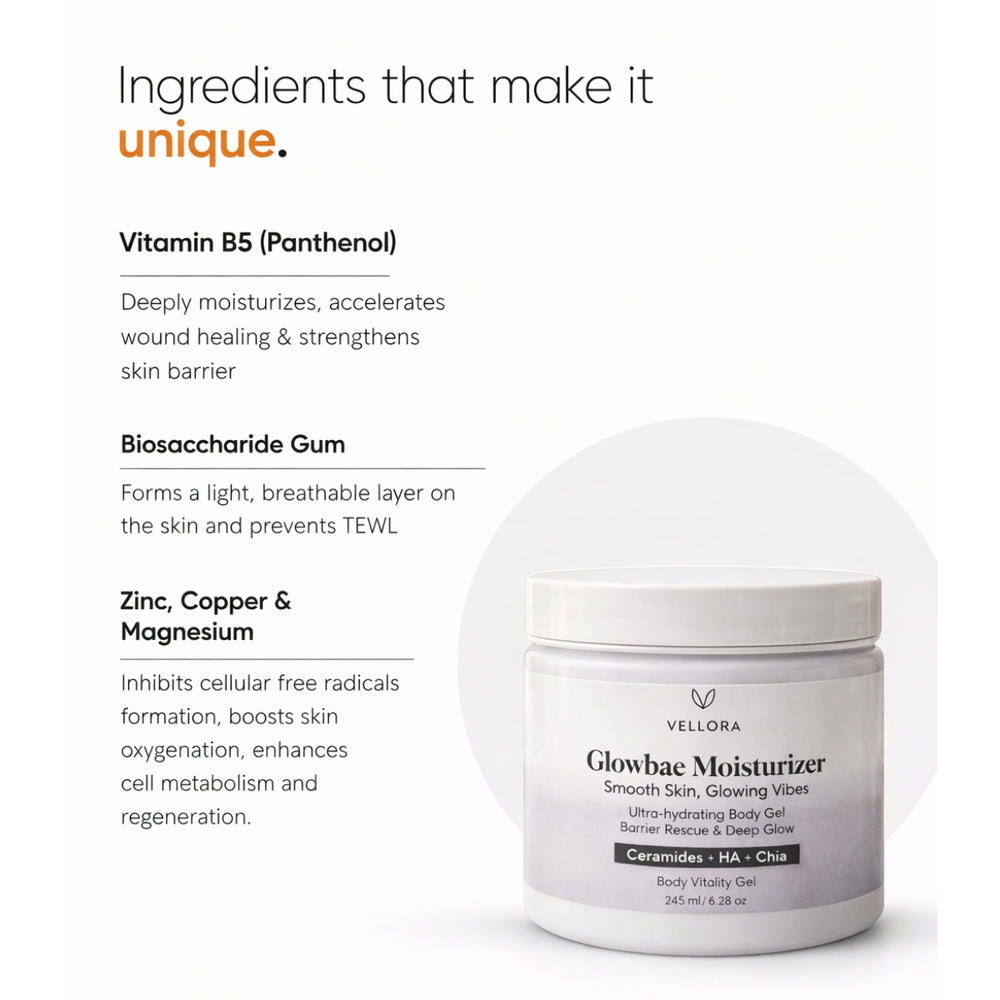 Ingredients that make it
unique.

Vitamin B5 (Panthenol)

Deeply moisturizes, accelerates wound healing & strengthens skin barrier

Biosaccharide Gum

Forms a light, breathable layer on the skin and prevents TEWL

Zinc, Copper & Magnesium

Inhibits cellular free radicals formation, boosts skin oxygenation, enhances cell metabolism and regeneration.

VELLORA
Glowbae Moisturizer
Smooth Skin, Glowing Vibes
Ultra-hydrating Body Gel
Barrier Rescue & Deep Glow
Ceramides + HA + Chia
Body Vitality Gel
245 ml / 6.28 oz